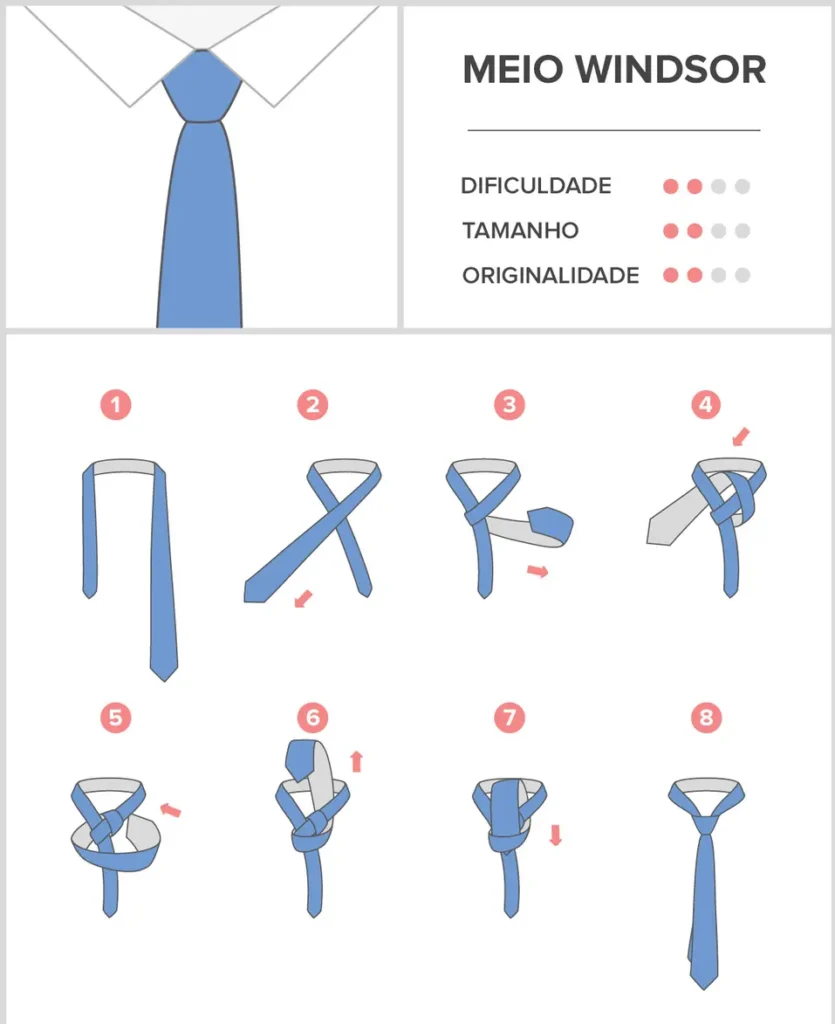 MEIO WINDSOR

DIFICULDADE
TAMANHO
ORIGINALIDADE

1
2
3
4
5
6
7
8